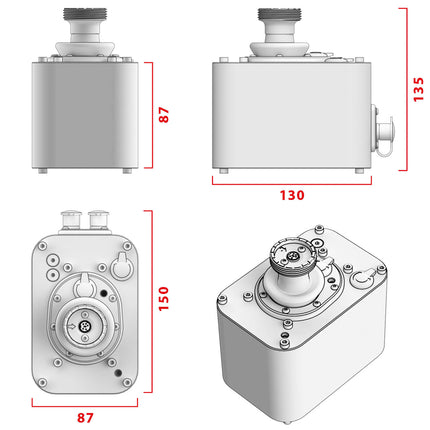 87

135

130

150

87