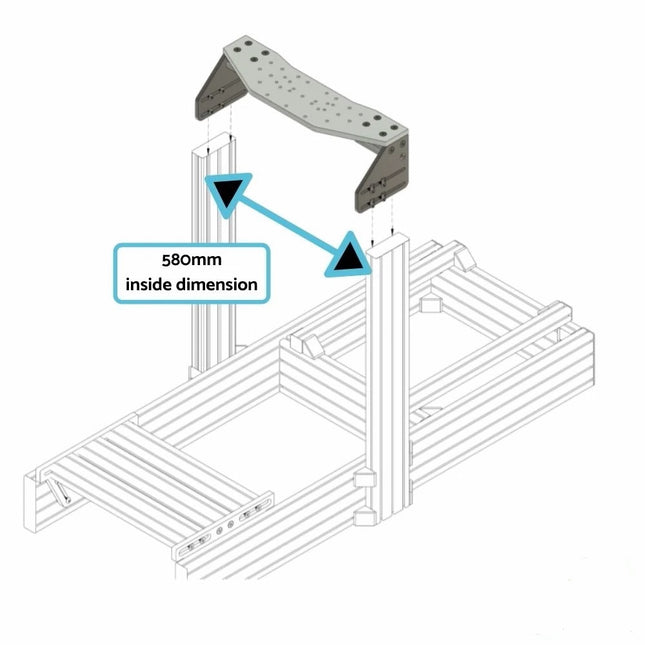 580mm
inside dimension